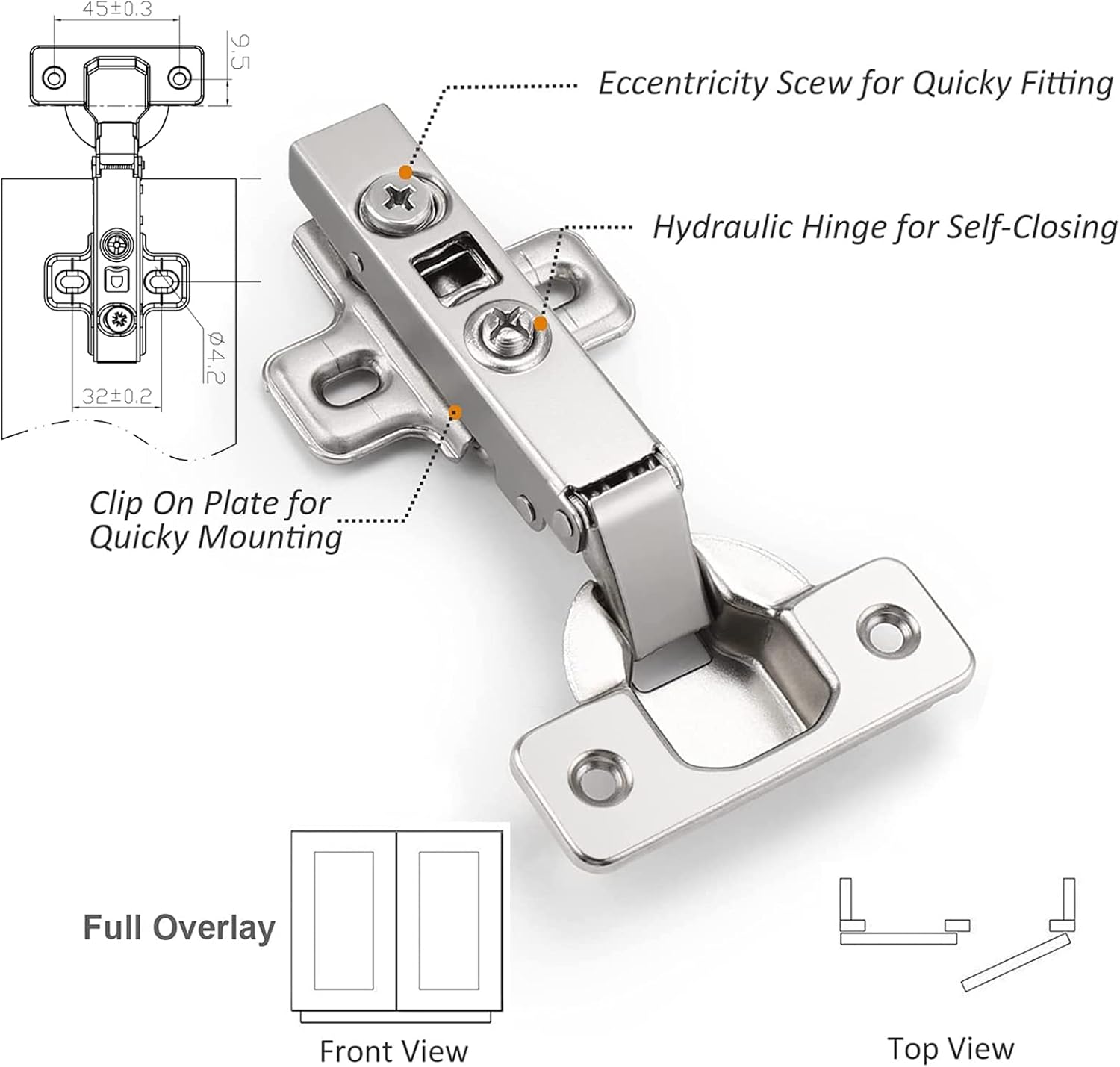 45±0.3

9.5

ø4.2

32±0.2

Eccentricity Scew for Quicky Fitting

Hydraulic Hinge for Self-Closing

Clip On Plate for Quicky Mounting

Full Overlay

Front View

Top View